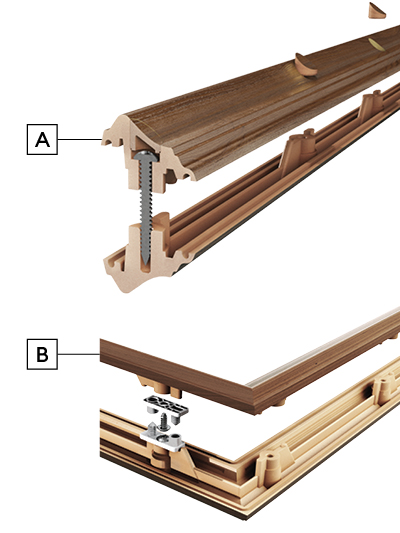 A

B